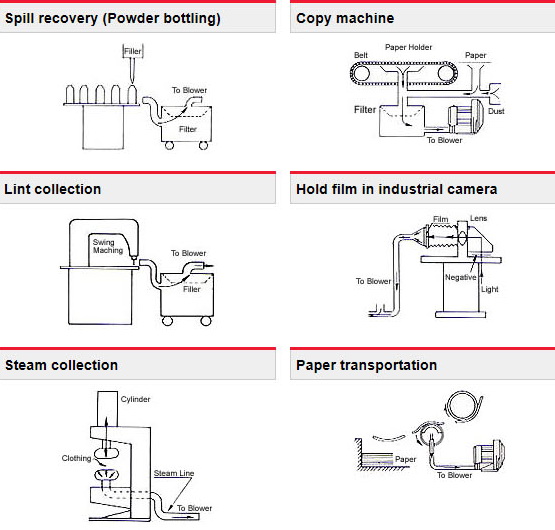 Spill recovery (Powder bottling)

Filler
To Blower
Filter

Copy machine

Belt
Paper Holder
Paper
Filter
Dust
To Blower

Lint collection

Swing Maching
To Blower
Filler

Hold film in industrial camera

Film
Lens
To Blower
Negative
Light

Steam collection

Cylinder
Clothing
Steam Line
To Blower

Paper transportation

Paper
To Blower