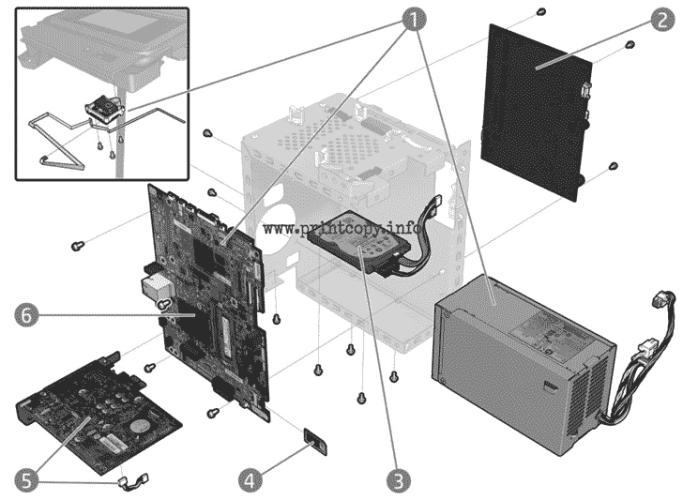 1
2
www.printcopy.info
6
5
4
3