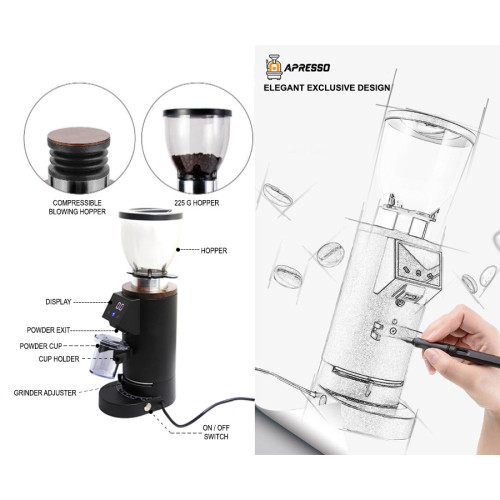 COMPRESSIBLE BLOWING HOPPER

225 G HOPPER

HOPPER

DISPLAY

POWDER EXIT

POWDER CUP

CUP HOLDER

GRINDER ADJUSTER

ON / OFF SWITCH

APRESSO

ELEGANT EXCLUSIVE DESIGN