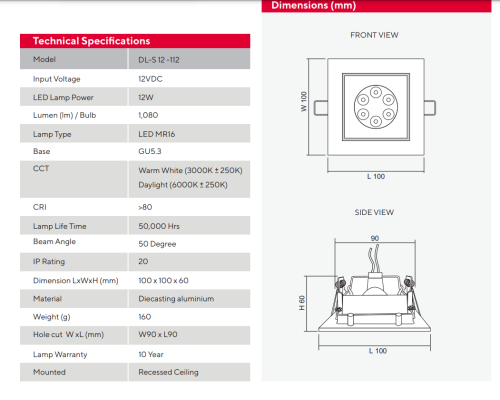 Technical Specifications

| Model | DL-S 12 -112 |
|---|---|
| Input Voltage | 12VDC |
| LED Lamp Power | 12W |
| Lumen (lm) / Bulb | 1,080 |
| Lamp Type | LED MR16 |
| Base | GU5.3 |
| CCT | Warm White (3000K ± 250K) Daylight (6000K ± 250K) |
| CRI | >80 |
| Lamp Life Time | 50,000 Hrs |
| Beam Angle | 50 Degree |
| IP Rating | 20 |
| Dimension LxWxH (mm) | 100 x 100 x 60 |
| Material | Diecasting aluminium |
| Weight (g) | 160 |
| Hole cut W x L (mm) | W90 x L90 |
| Lamp Warranty | 10 Year |
| Mounted | Recessed Ceiling |

Dimensions (mm)

FRONT VIEW

W 100

L 100

SIDE VIEW

90

H 60

L 100