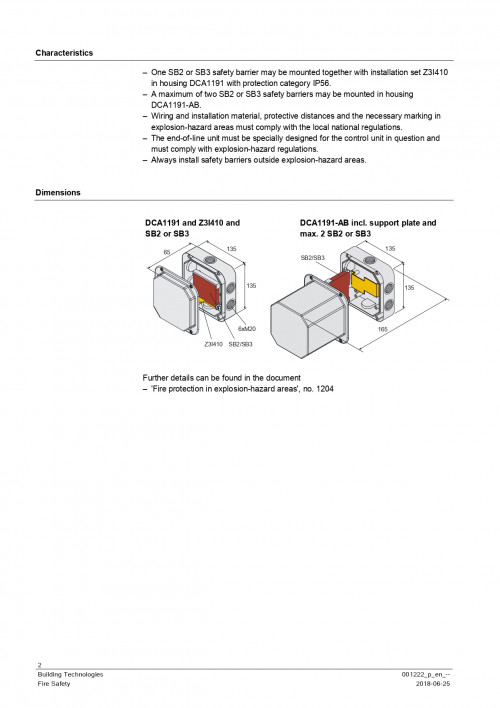 Characteristics

– One SB2 or SB3 safety barrier may be mounted together with installation set Z3I410 in housing DCA1191 with protection category IP56.
– A maximum of two SB2 or SB3 safety barriers may be mounted in housing DCA1191-AB.
– Wiring and installation material, protective distances and the necessary marking in explosion-hazard areas must comply with the local national regulations.
– The end-of-line unit must be specially designed for the control unit in question and must comply with explosion-hazard regulations.
– Always install safety barriers outside explosion-hazard areas.

Dimensions

DCA1191 and Z3I410 and SB2 or SB3

65
135
135
6xM20
Z3I410
SB2/SB3

DCA1191-AB incl. support plate and max. 2 SB2 or SB3

SB2/SB3
135
135
165

Further details can be found in the document
– 'Fire protection in explosion-hazard areas', no. 1204

2
Building Technologies
Fire Safety
001222_p_en_--
2018-06-25